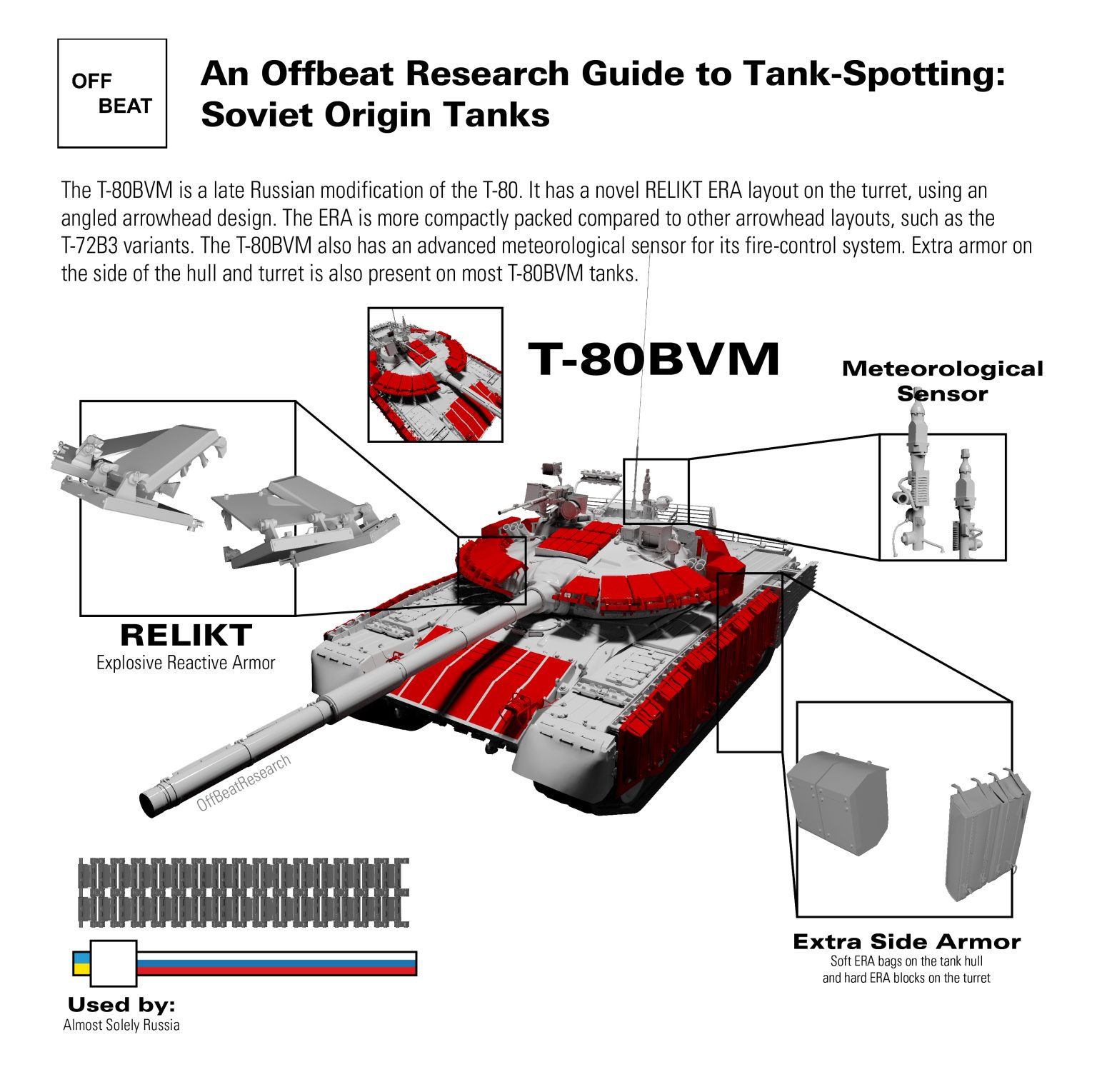 OFF
BEAT

An Offbeat Research Guide to Tank-Spotting: Soviet Origin Tanks

The T-80BVM is a late Russian modification of the T-80. It has a novel RELIKT ERA layout on the turret, using an angled arrowhead design. The ERA is more compactly packed compared to other arrowhead layouts, such as the T-72B3 variants. The T-80BVM also has an advanced meteorological sensor for its fire-control system. Extra armor on the side of the hull and turret is also present on most T-80BVM tanks.

T-80BVM

Meteorological Sensor

RELIKT
Explosive Reactive Armor

OffBeatResearch

Extra Side Armor
Soft ERA bags on the tank hull and hard ERA blocks on the turret

Used by:
Almost Solely Russia