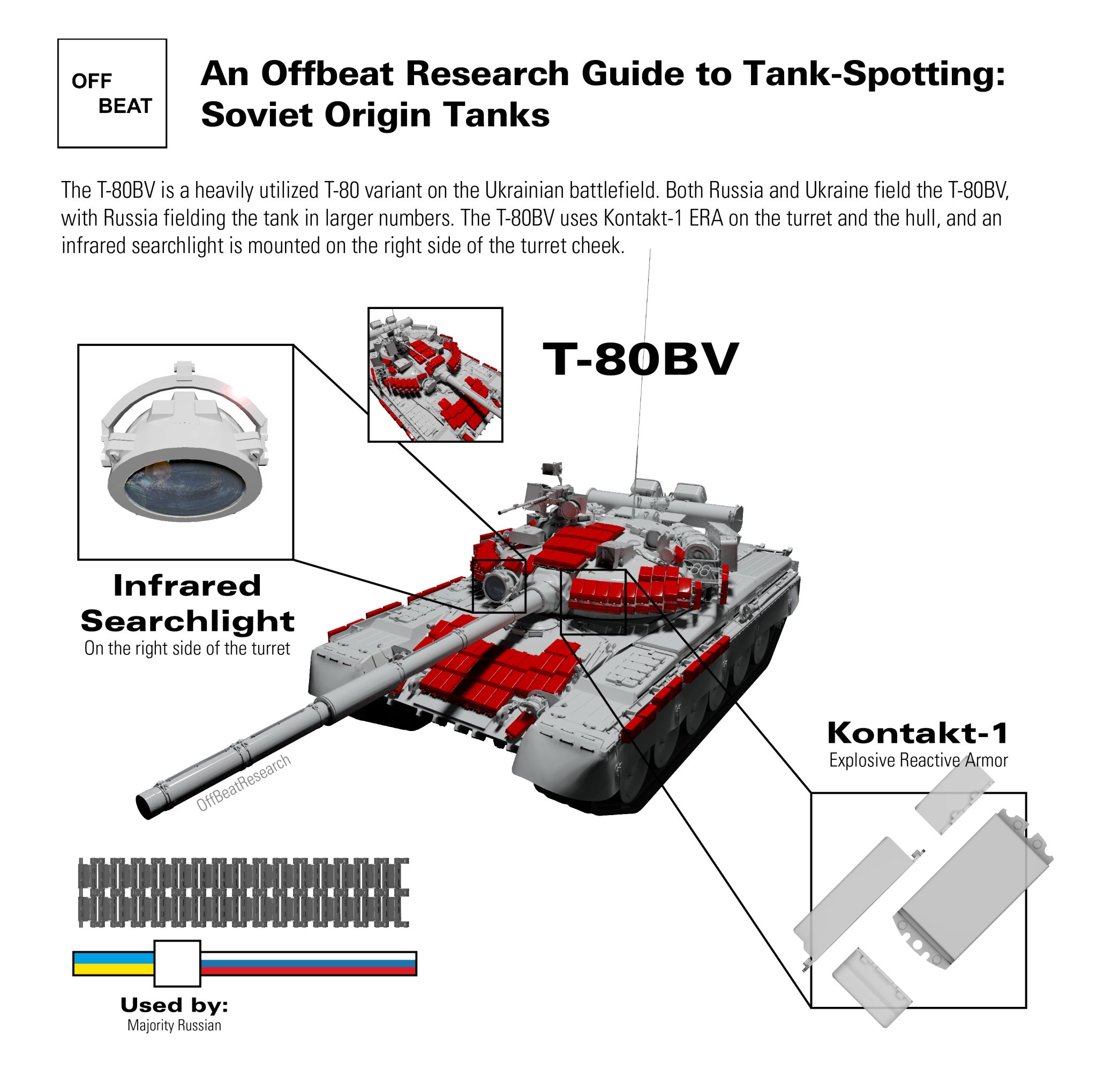 OFF
BEAT

An Offbeat Research Guide to Tank-Spotting: Soviet Origin Tanks

The T-80BV is a heavily utilized T-80 variant on the Ukrainian battlefield. Both Russia and Ukraine field the T-80BV, with Russia fielding the tank in larger numbers. The T-80BV uses Kontakt-1 ERA on the turret and the hull, and an infrared searchlight is mounted on the right side of the turret cheek.

T-80BV

Infrared Searchlight
On the right side of the turret

OffBeatResearch

Kontakt-1
Explosive Reactive Armor

Used by:
Majority Russian